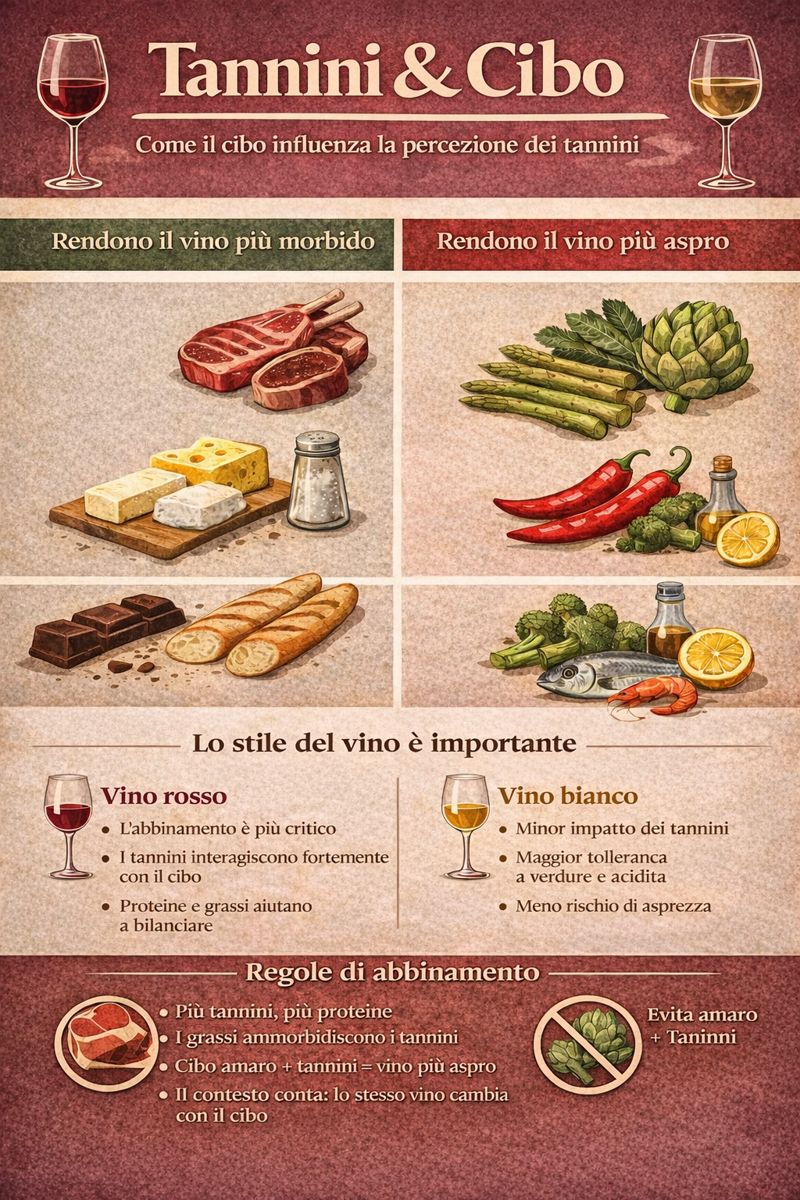 Tannini & Cibo

Come il cibo influenza la percezione dei tannini

Rendono il vino più morbido

Rendono il vino più aspro

Lo stile del vino è importante

Vino rosso
• L'abbinamento è più critico
• I tannini interagiscono fortemente con il cibo
• Proteine e grassi aiutano a bilanciare

Vino bianco
• Minor impatto dei tannini
• Maggior tolleranca a verdure e acidita
• Meno rischio di asprezza

Regole di abbinamento

• Più tannini, più proteine
• I grassi ammorbidiscono i tannini
• Cibo amaro + tannini = vino più aspro
• Il contesto conta: lo stesso vino cambia con il cibo

Evita amaro + Taninni